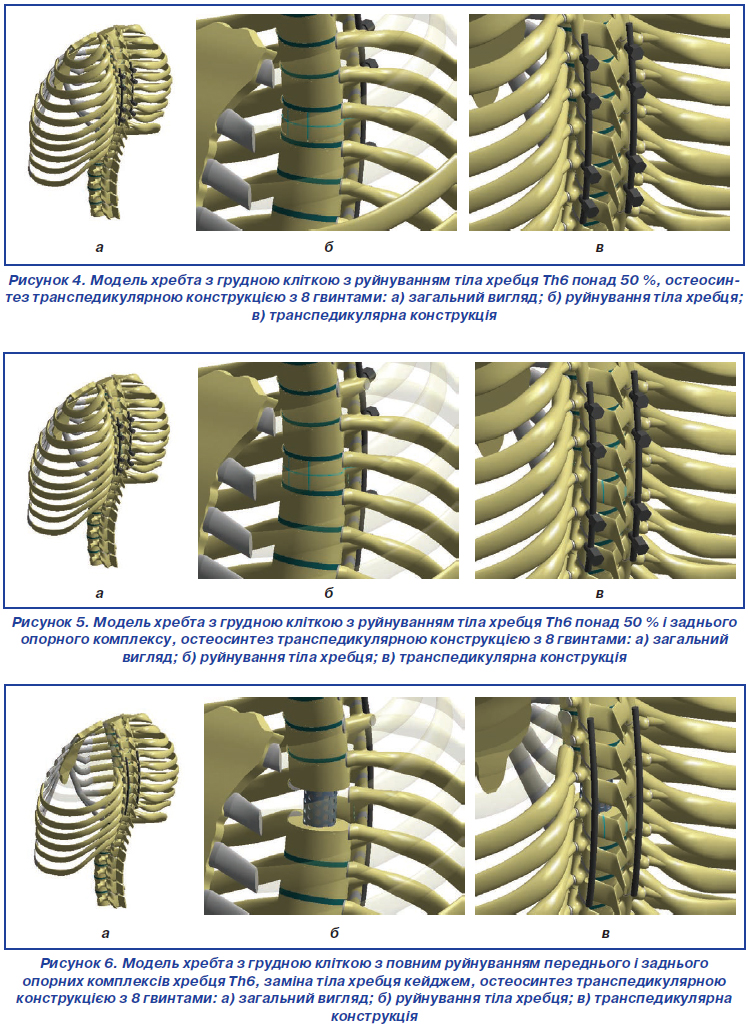 а

б

в

Рисунок 4. Модель хребта з грудною кліткою з руйнуванням тіла хребця Th6 понад 50 %, остеосинтез транспедикулярною конструкцією з 8 гвинтами: а) загальний вигляд; б) руйнування тіла хребця; в) транспедикулярна конструкція

а

б

в

Рисунок 5. Модель хребта з грудною кліткою з руйнуванням тіла хребця Th6 понад 50 % і заднього опорного комплексу, остеосинтез транспедикулярною конструкцією з 8 гвинтами: а) загальний вигляд; б) руйнування тіла хребця; в) транспедикулярна конструкція

а

б

в

Рисунок 6. Модель хребта з грудною кліткою з повним руйнуванням переднього і заднього опорних комплексів хребця Th6, заміна тіла хребця кейджем, остеосинтез транспедикулярною конструкцією з 8 гвинтами: а) загальний вигляд; б) руйнування тіла хребця; в) транспедикулярна конструкція